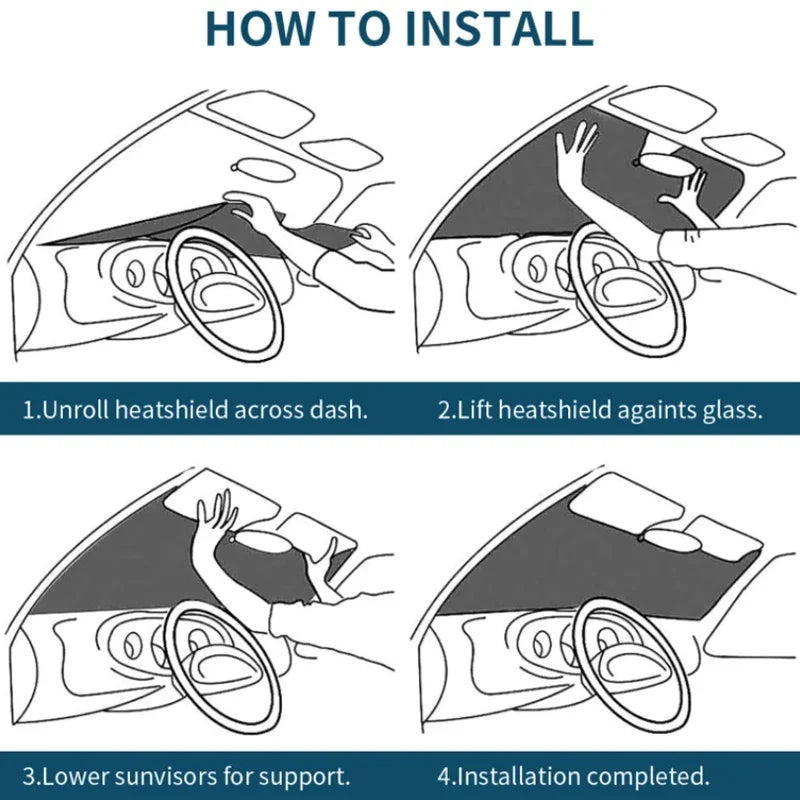 HOW TO INSTALL

1.Unroll heatshield across dash.

2.Lift heatshield againts glass.

3.Lower sunvisors for support.

4.Installation completed.